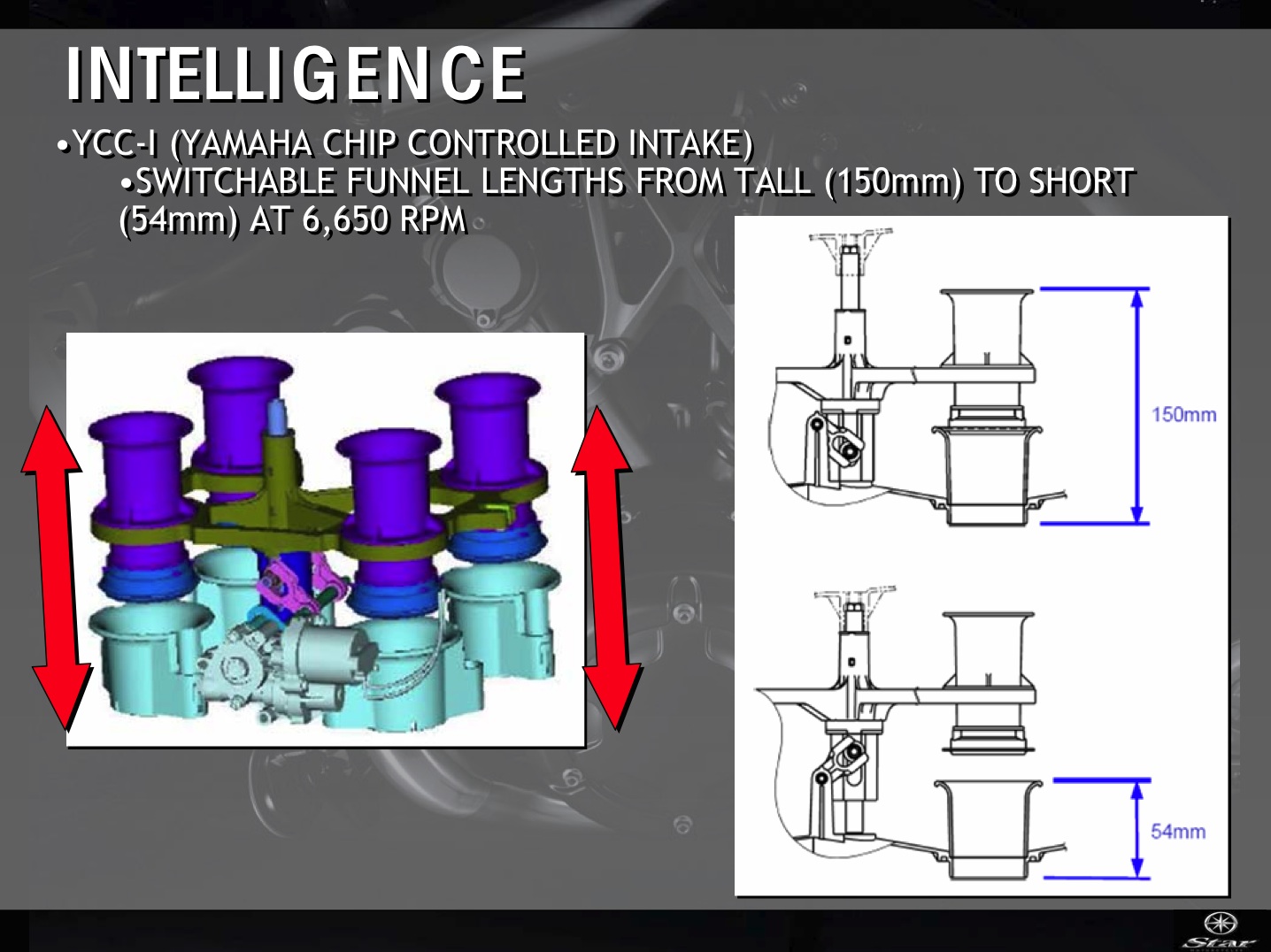 INTELLIGENCE

•YCC-I (YAMAHA CHIP CONTROLLED INTAKE)

•SWITCHABLE FUNNEL LENGTHS FROM TALL (150mm) TO SHORT (54mm) AT 6,650 RPM

150mm

54mm

Star